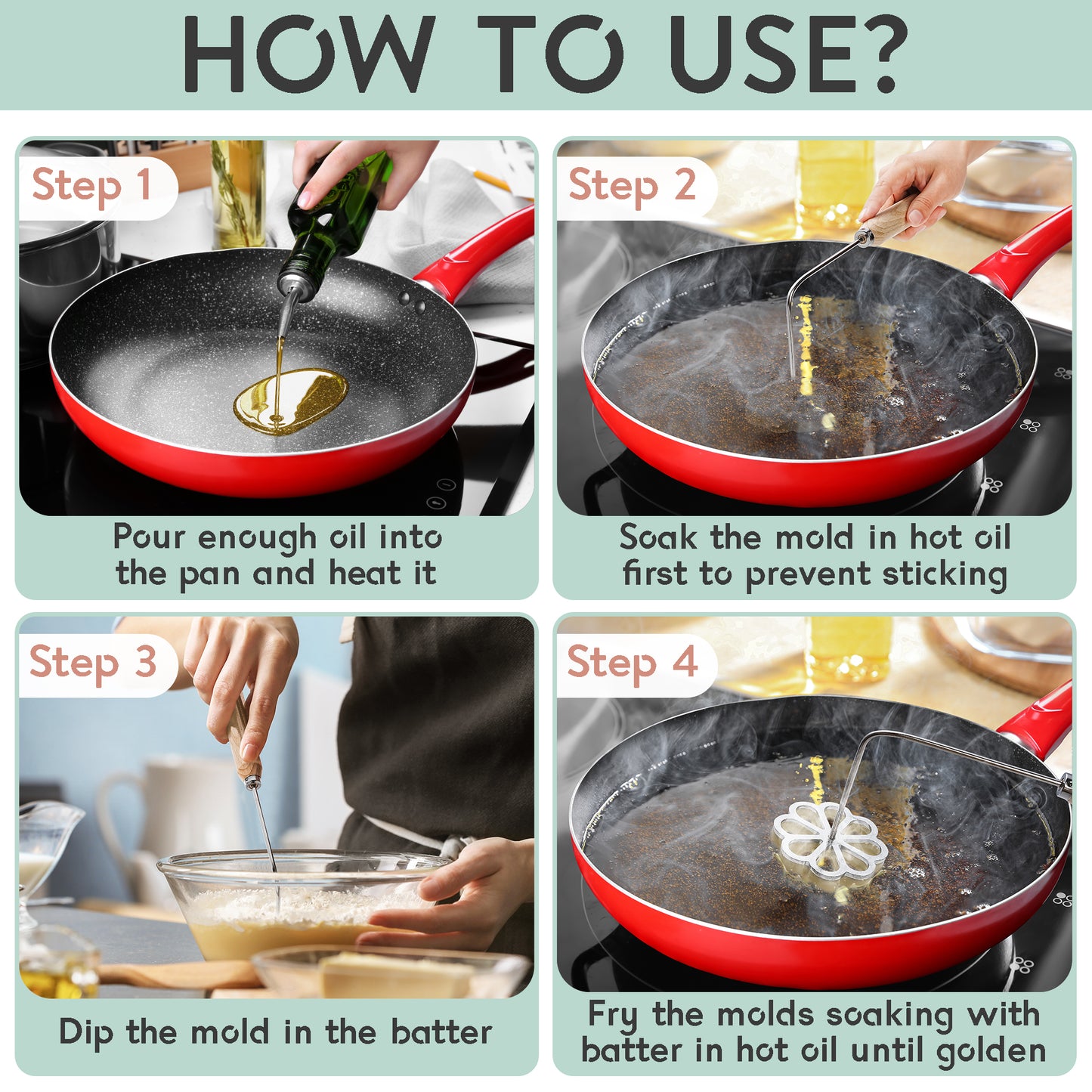 HOW TO USE?

Step 1

Pour enough oil into the pan and heat it

Step 2

Soak the mold in hot oil first to prevent sticking

Step 3

Dip the mold in the batter

Step 4

Fry the molds soaking with batter in hot oil until golden