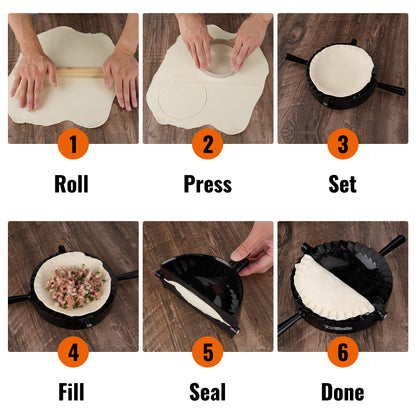 1

Roll

2

Press

3

Set

4

Fill

5

Seal

6

Done